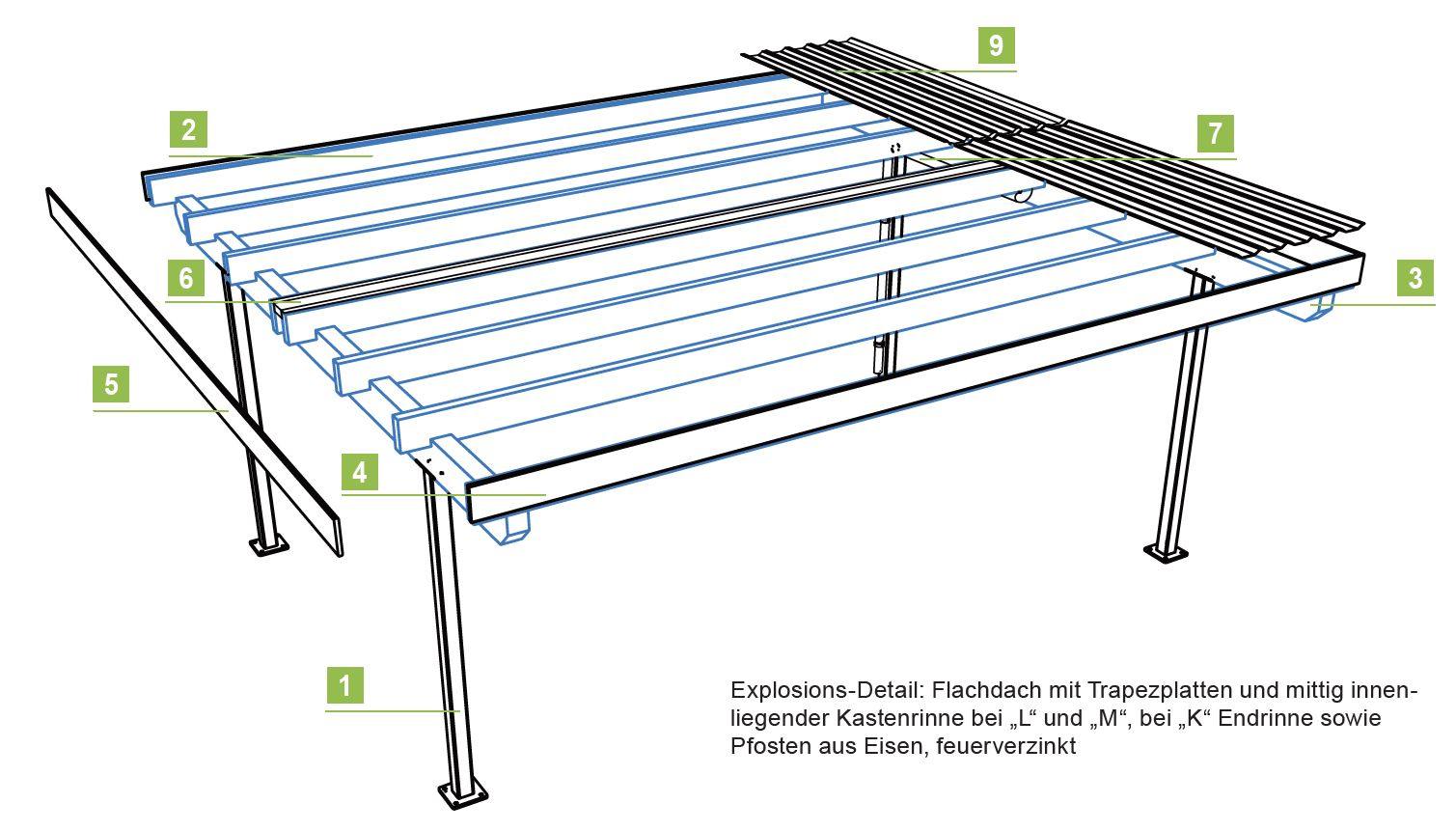 9

2

7

6

3

5

4

1

Explosions-Detail: Flachdach mit Trapezplatten und mittig innenliegender Kastenrinne bei „L“ und „M“, bei „K“ Endrinne sowie Pfosten aus Eisen, feuerverzinkt