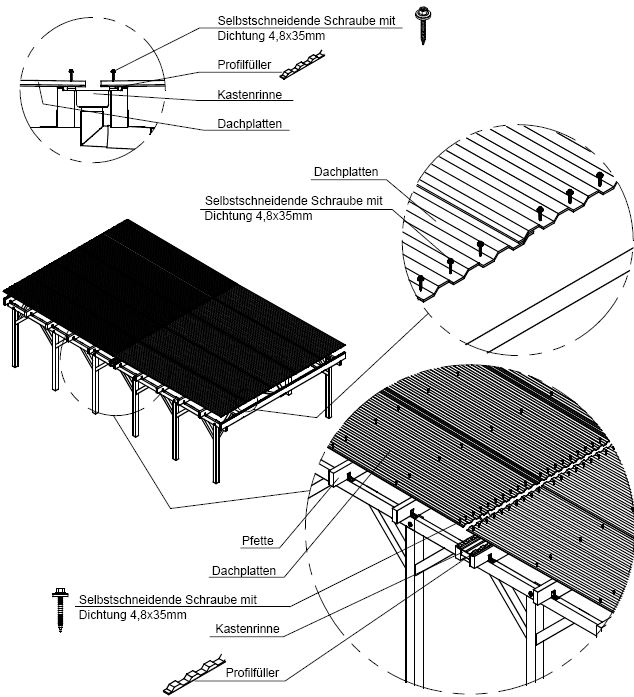 Selbstschneidende Schraube mit Dichtung 4,8x35mm

Profilfüller

Kastenrinne

Dachplatten

Dachplatten

Selbstschneidende Schraube mit Dichtung 4,8x35mm

Pfette

Dachplatten

Selbstschneidende Schraube mit Dichtung 4,8x35mm

Kastenrinne

Profilfüller