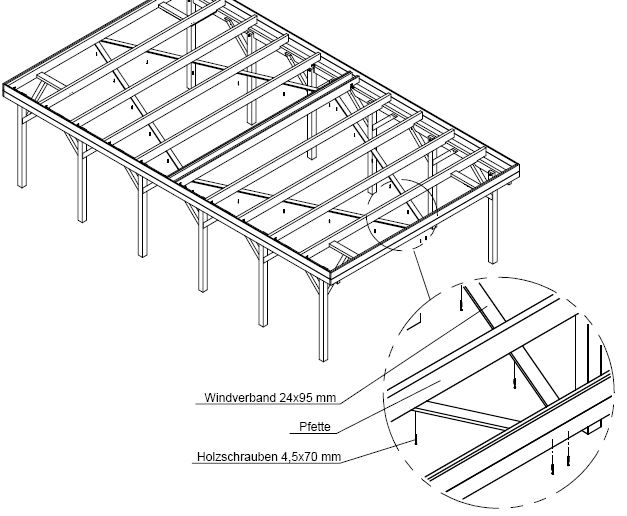 Windverband 24x95 mm

Pfette

Holzschrauben 4,5x70 mm