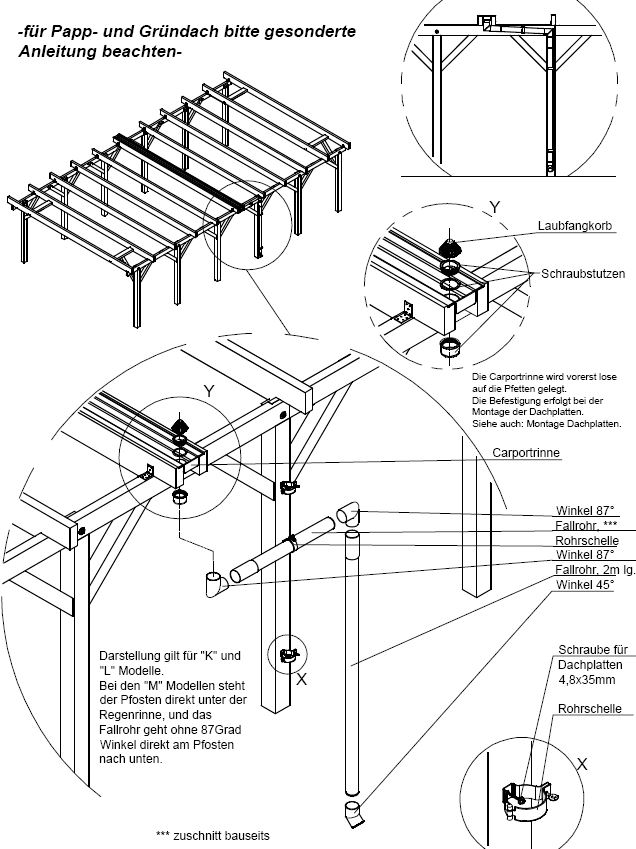 -für Papp- und Gründach bitte gesonderte Anleitung beachten-

Y

Laubfangkorb

Schraubstutzen

Die Carportrinne wird vorerst lose auf die Pfetten gelegt.
Die Befestigung erfolgt bei der Montage der Dachplatten.
Siehe auch: Montage Dachplatten.

Y

Carportrinne

Winkel 87°
Fallrohr, ***
Rohrschelle
Winkel 87°
Fallrohr, 2m lg.
Winkel 45°

Darstellung gilt für "K" und "L" Modelle.
Bei den "M" Modellen steht der Pfosten direkt unter der Regenrinne, und das Fallrohr geht ohne 87Grad Winkel direkt am Pfosten nach unten.

X

Schraube für Dachplatten 4,8x35mm

Rohrschelle

X

*** zuschnitt bauseits