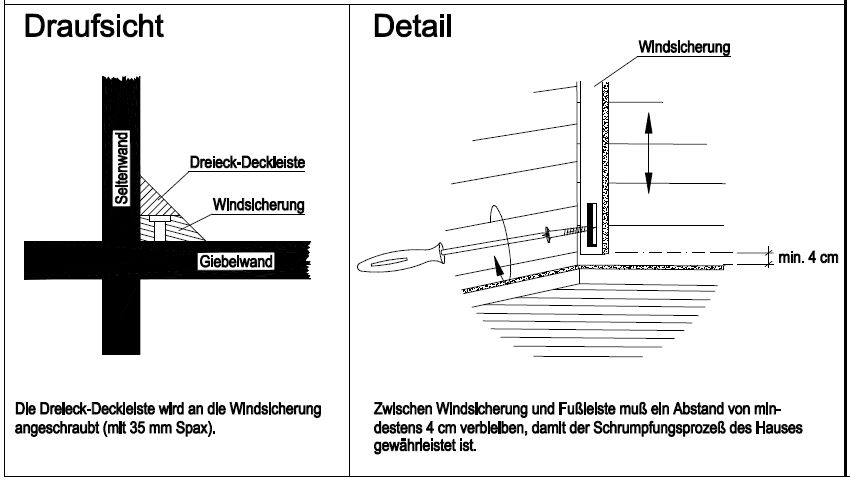 Draufsicht

Seitenwand

Dreieck-Deckleiste

Windsicherung

Giebelwand

Die Dreieck-Deckleiste wird an die Windsicherung angeschraubt (mit 35 mm Spax).

Detail

Windsicherung

min. 4 cm

Zwischen Windsicherung und Fußleiste muß ein Abstand von mindestens 4 cm verbleiben, damit der Schrumpfungsprozeß des Hauses gewährleistet ist.