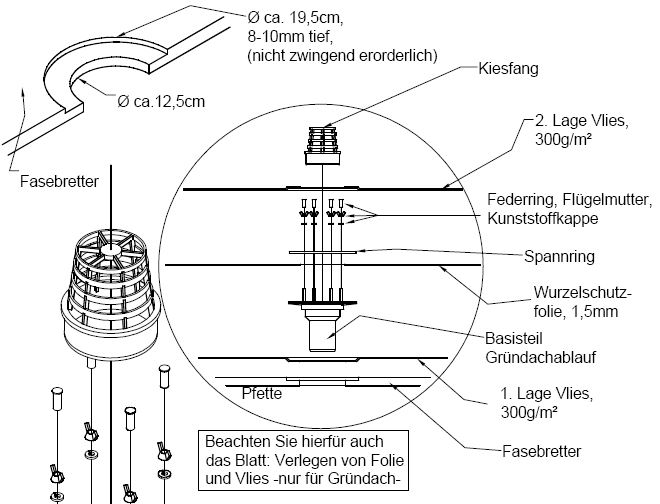 Ø ca. 19,5cm, 8-10mm tief, (nicht zwingend erorderlich)

Ø ca.12,5cm

Fasebretter

Kiesfang

2. Lage Vlies, 300g/m²

Federring, Flügelmutter, Kunststoffkappe

Spannring

Wurzelschutzfolie, 1,5mm

Basisteil Gründachablauf

Pfette

1. Lage Vlies, 300g/m²

Fasebretter

Beachten Sie hierfür auch das Blatt: Verlegen von Folie und Vlies -nur für Gründach-