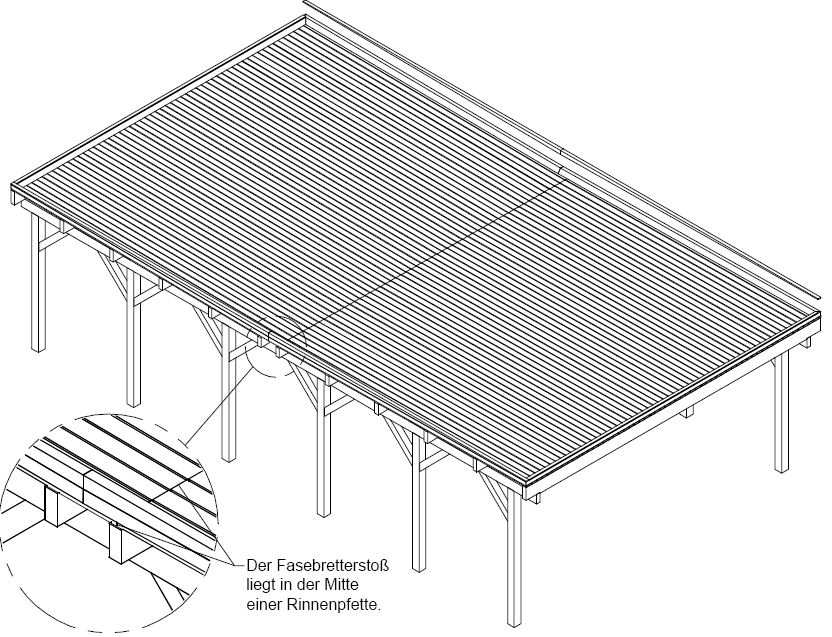 Der Fasebretterstoß liegt in der Mitte einer Rinnenpfette.