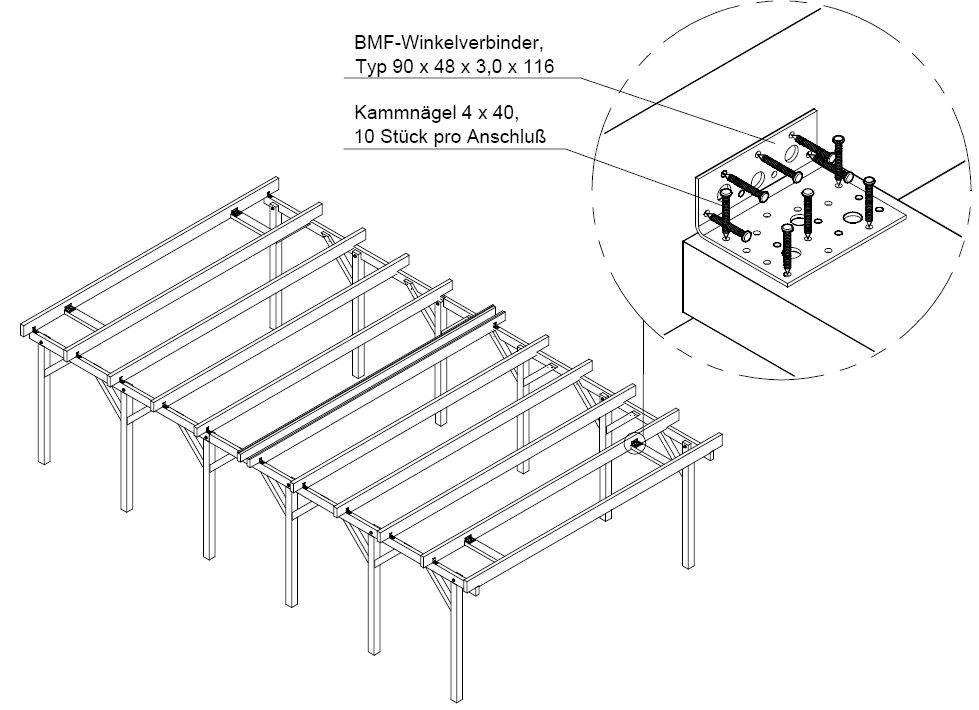 BMF-Winkelverbinder,
Typ 90 x 48 x 3,0 x 116

Kammnägel 4 x 40,
10 Stück pro Anschluß